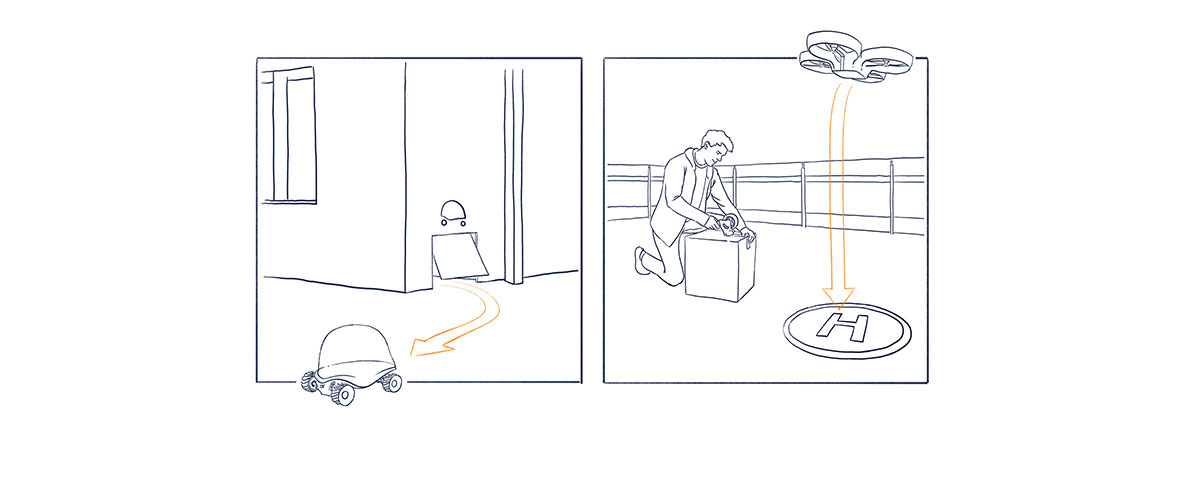 H